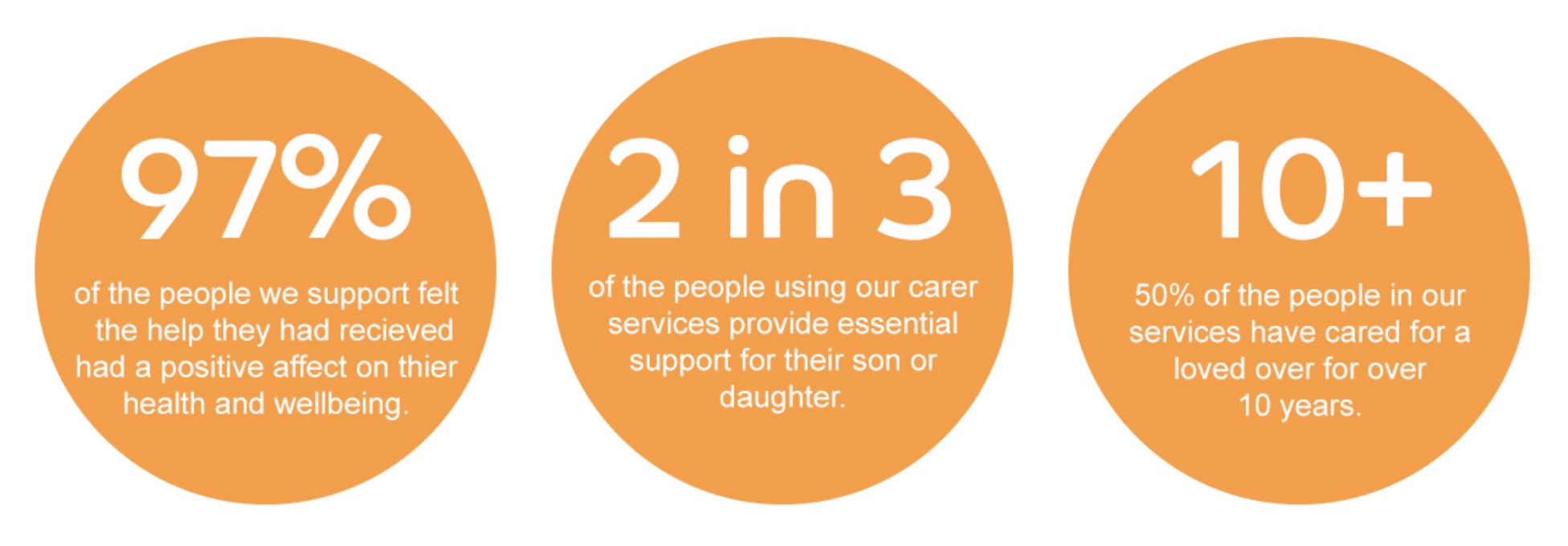 97%

of the people we support felt the help they had recieved had a positive affect on thier health and wellbeing.

2 in 3

of the people using our carer services provide essential support for their son or daughter.

10+

50% of the people in our services have cared for a loved over for over 10 years.